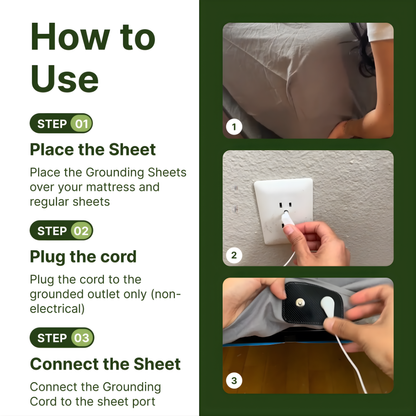 How to Use

STEP 01

Place the Sheet

Place the Grounding Sheets over your mattress and regular sheets

STEP 02

Plug the cord

Plug the cord to the grounded outlet only (non-electrical)

STEP 03

Connect the Sheet

Connect the Grounding Cord to the sheet port

1

2

3