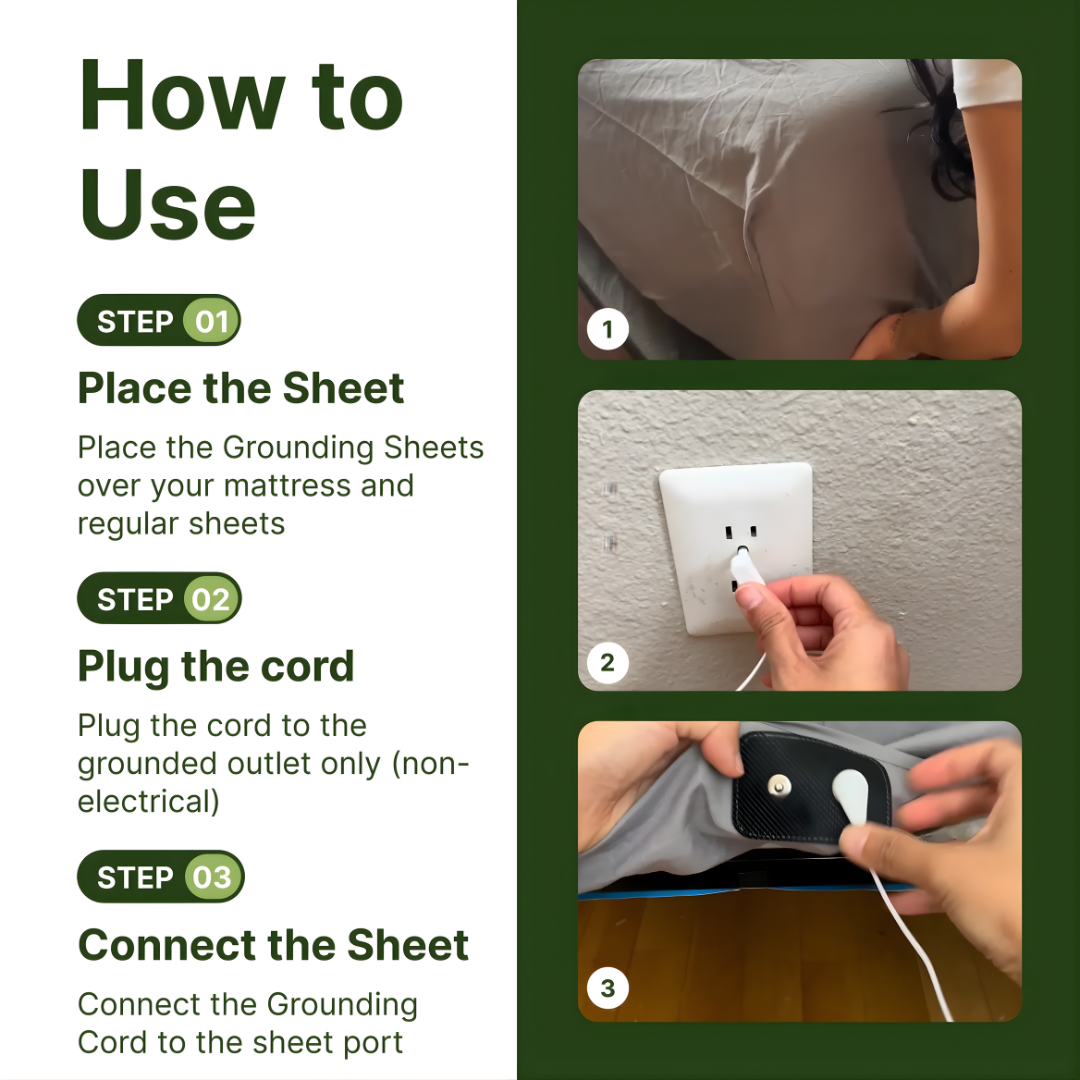 How to Use

STEP 01

Place the Sheet

Place the Grounding Sheets over your mattress and regular sheets

STEP 02

Plug the cord

Plug the cord to the grounded outlet only (non-electrical)

STEP 03

Connect the Sheet

Connect the Grounding Cord to the sheet port

1

2

3